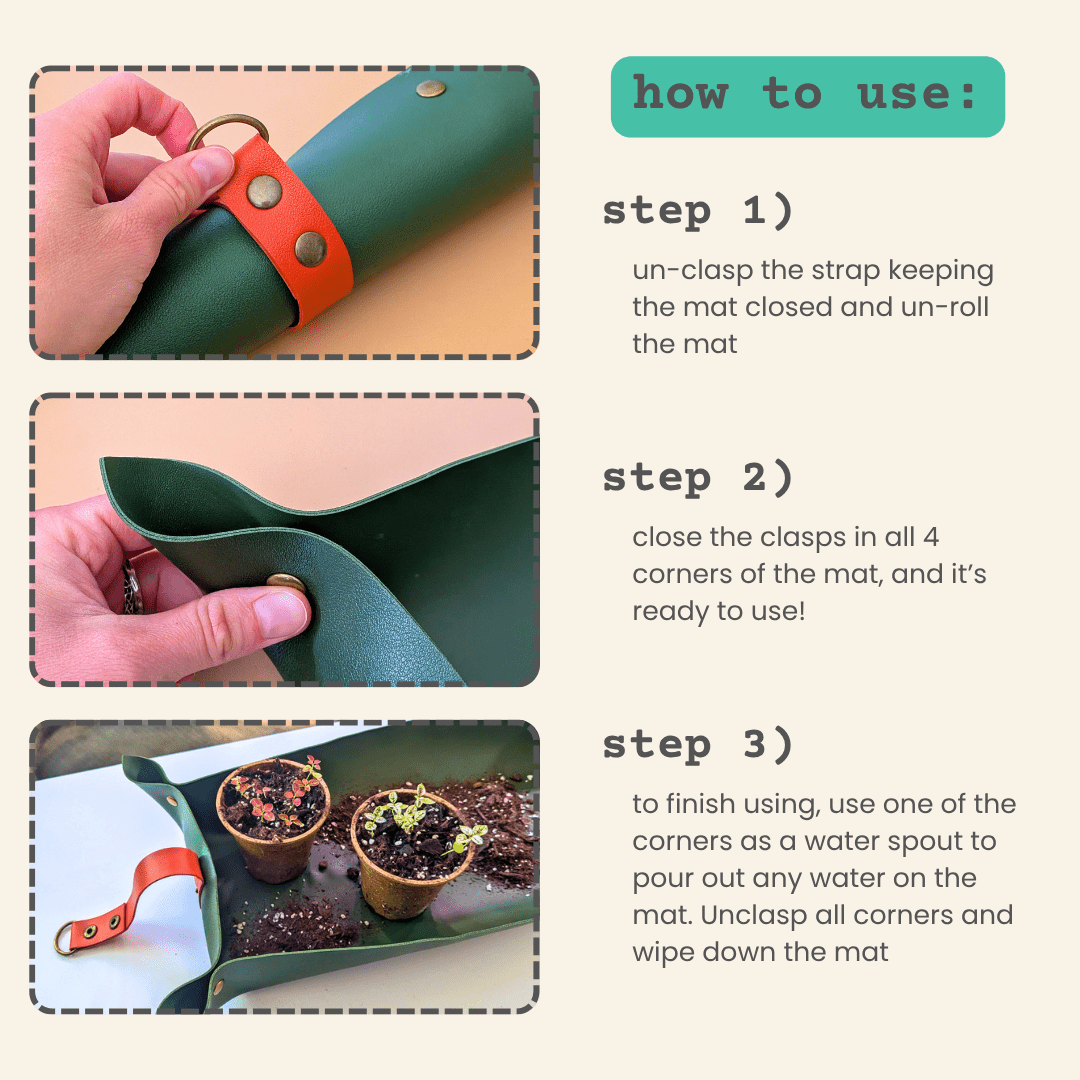 how to use:

step 1)

un-clasp the strap keeping the mat closed and un-roll the mat

step 2)

close the clasps in all 4 corners of the mat, and it's ready to use!

step 3)

to finish using, use one of the corners as a water spout to pour out any water on the mat. Unclasp all corners and wipe down the mat