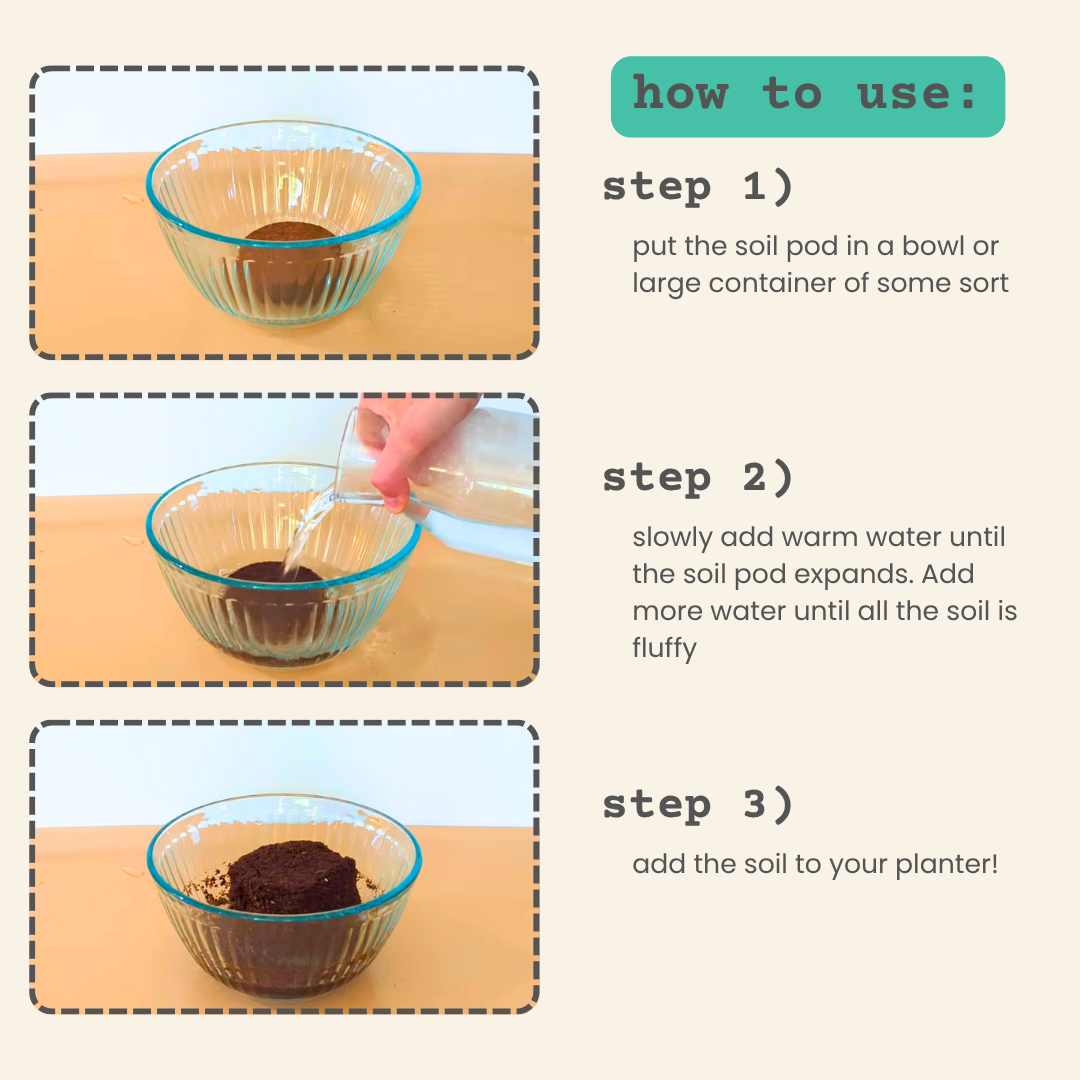 how to use:

step 1)

put the soil pod in a bowl or large container of some sort

step 2)

slowly add warm water until the soil pod expands. Add more water until all the soil is fluffy

step 3)

add the soil to your planter!