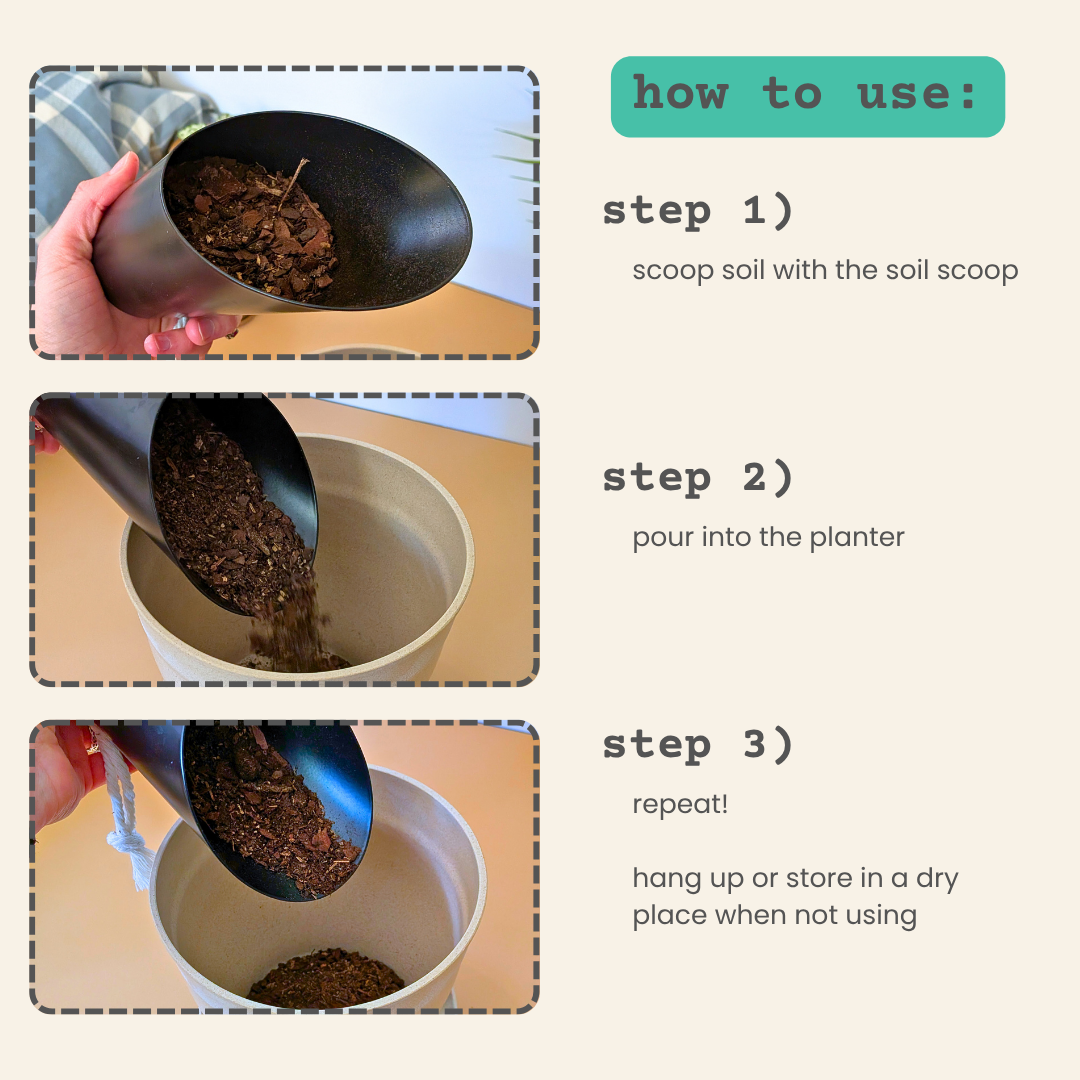 how to use:

step 1)

scoop soil with the soil scoop

step 2)

pour into the planter

step 3)

repeat!

hang up or store in a dry place when not using