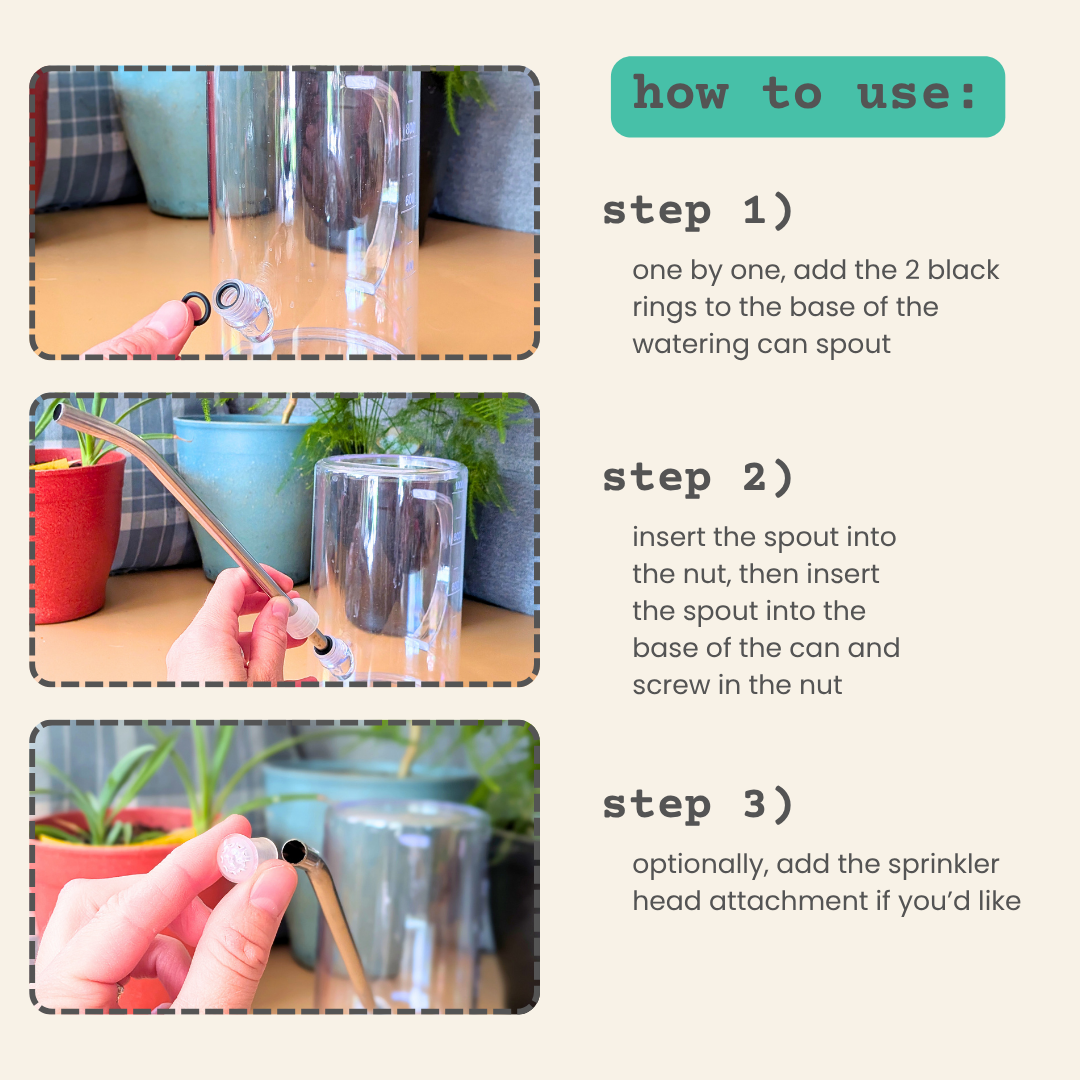 how to use:

step 1)

one by one, add the 2 black rings to the base of the watering can spout

step 2)

insert the spout into the nut, then insert the spout into the base of the can and screw in the nut

step 3)

optionally, add the sprinkler head attachment if you'd like