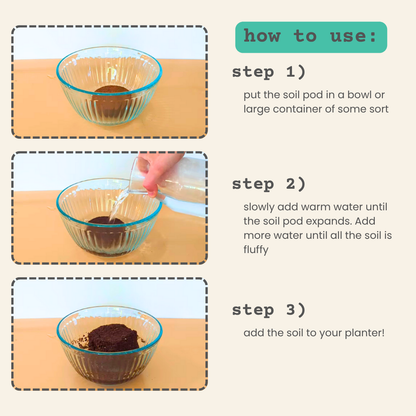 how to use:

step 1)

put the soil pod in a bowl or large container of some sort

step 2)

slowly add warm water until the soil pod expands. Add more water until all the soil is fluffy

step 3)

add the soil to your planter!