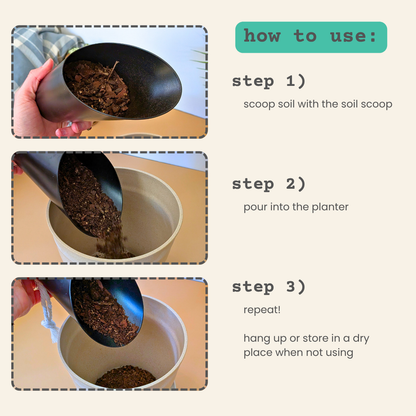 how to use:

step 1)

scoop soil with the soil scoop

step 2)

pour into the planter

step 3)

repeat!

hang up or store in a dry place when not using